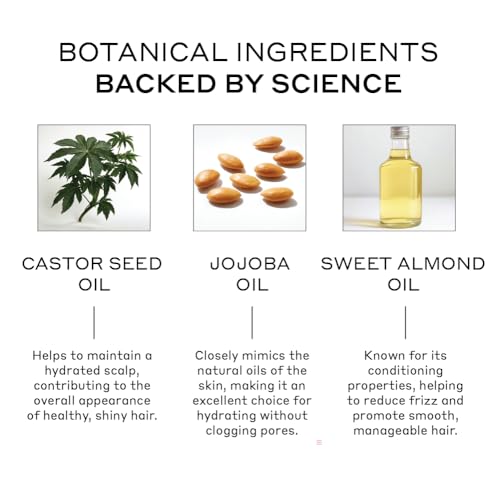 BOTANICAL INGREDIENTS
BACKED BY SCIENCE

CASTOR SEED OIL

Helps to maintain a hydrated scalp, contributing to the overall appearance of healthy, shiny hair.

JOJOBA OIL

Closely mimics the natural oils of the skin, making it an excellent choice for hydrating without clogging pores.

SWEET ALMOND OIL

Known for its conditioning properties, helping to reduce frizz and promote smooth, manageable hair.